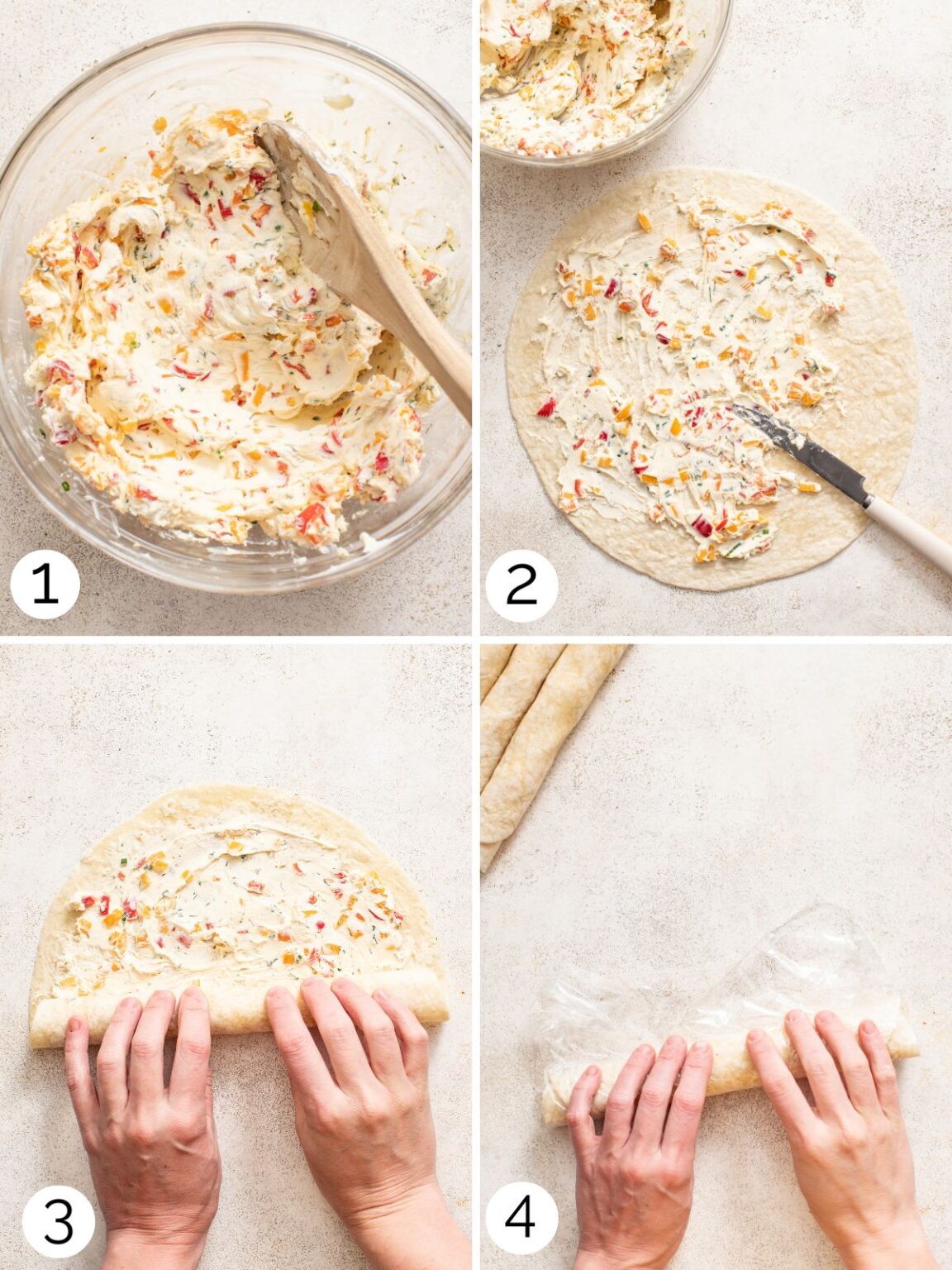 1
2
3
4