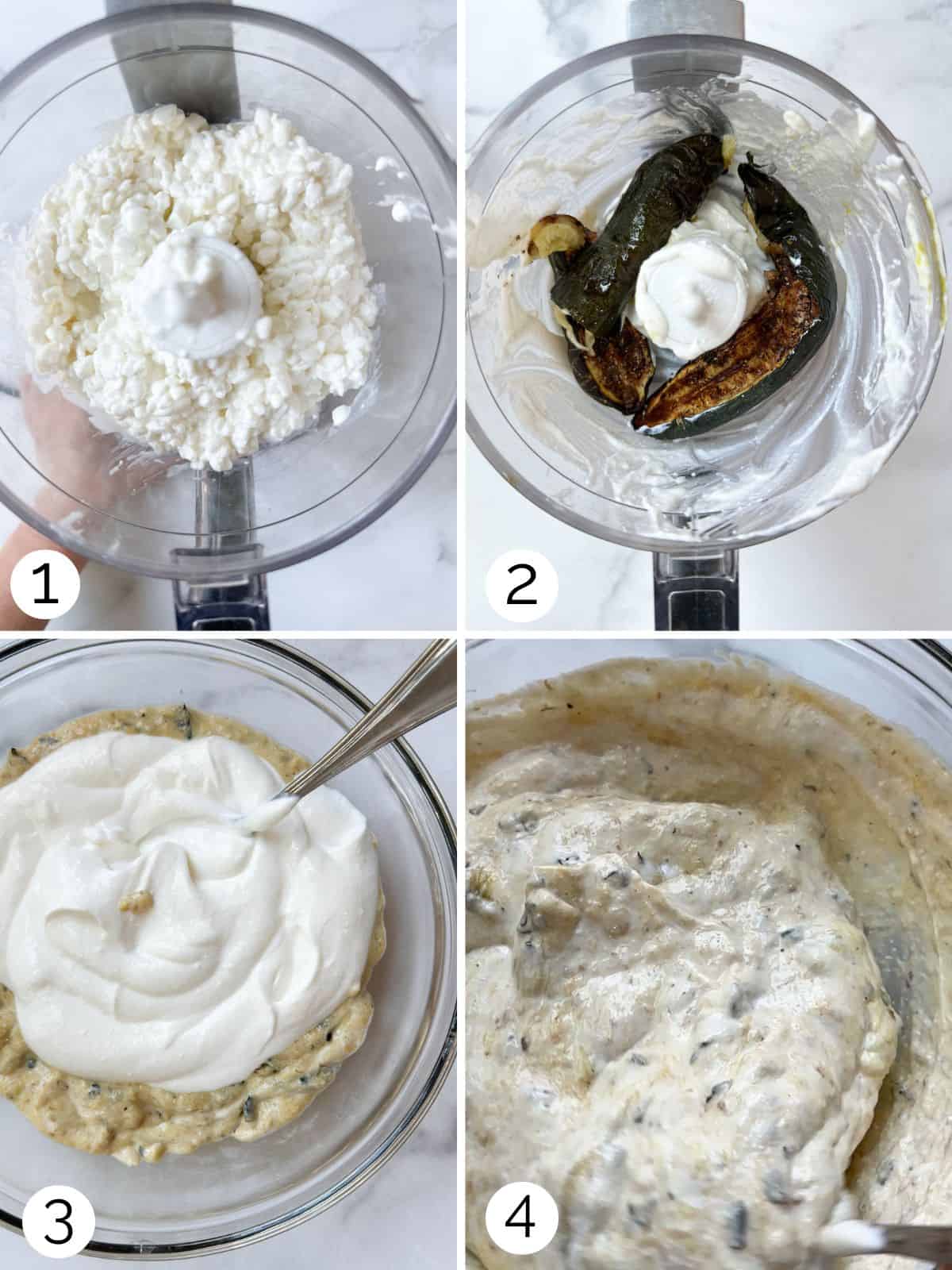 1

2

3

4