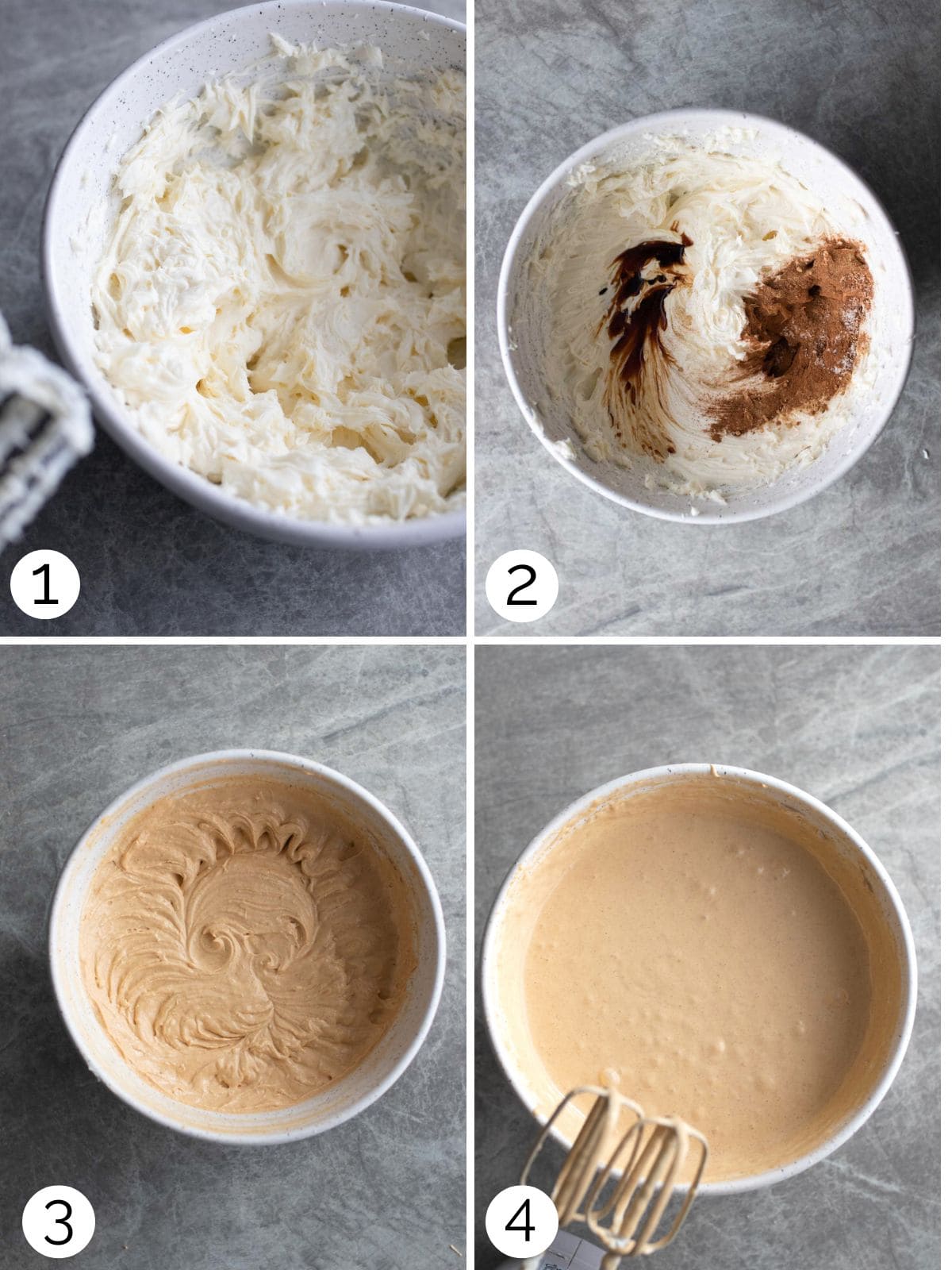 1

2

3

4